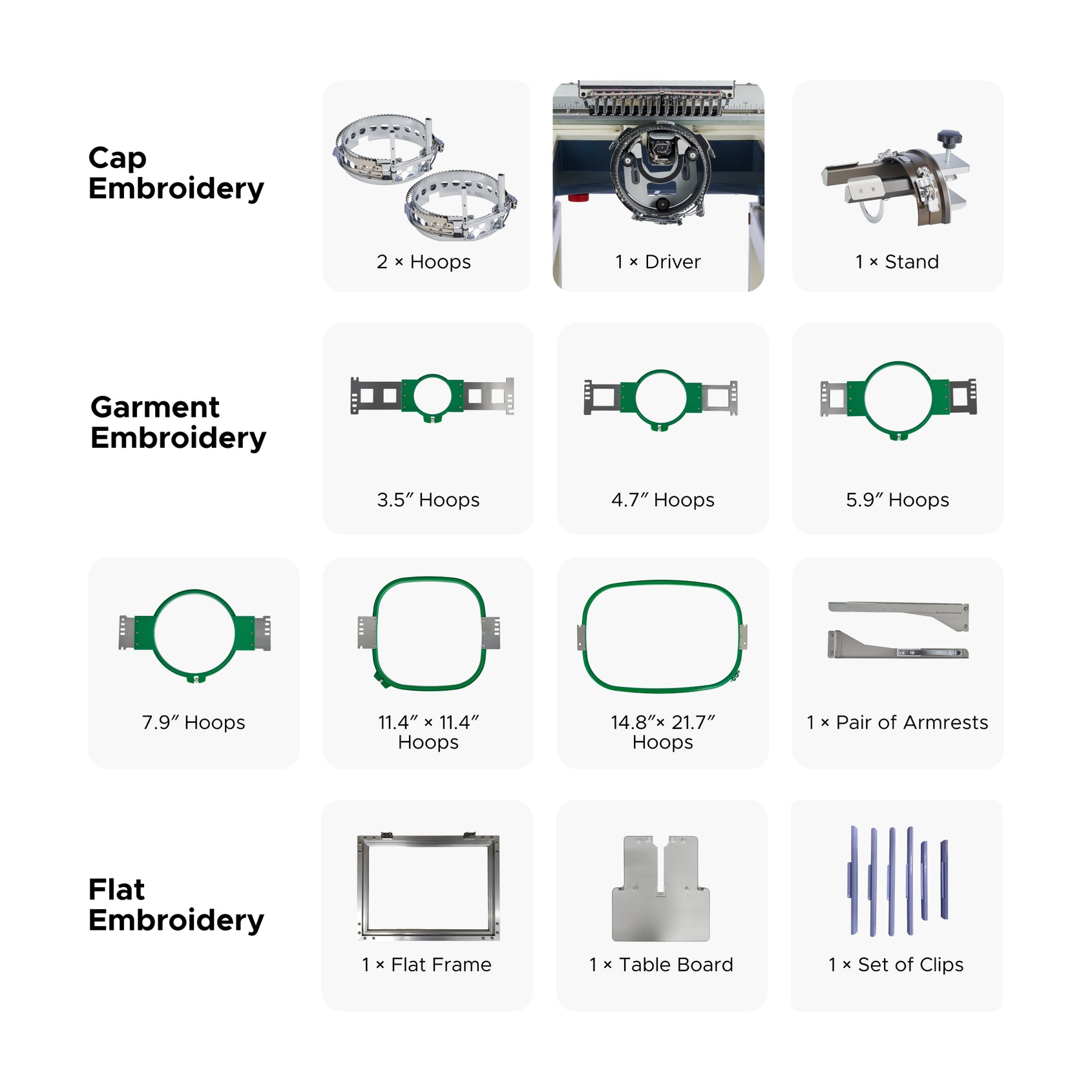 Cap Embroidery

2 × Hoops

1 × Driver

1 × Stand

Garment Embroidery

3.5″ Hoops

4.7″ Hoops

5.9″ Hoops

7.9″ Hoops

11.4″ × 11.4″ Hoops

14.8″× 21.7″ Hoops

1 × Pair of Armrests

Flat Embroidery

1 × Flat Frame

1 × Table Board

1 × Set of Clips